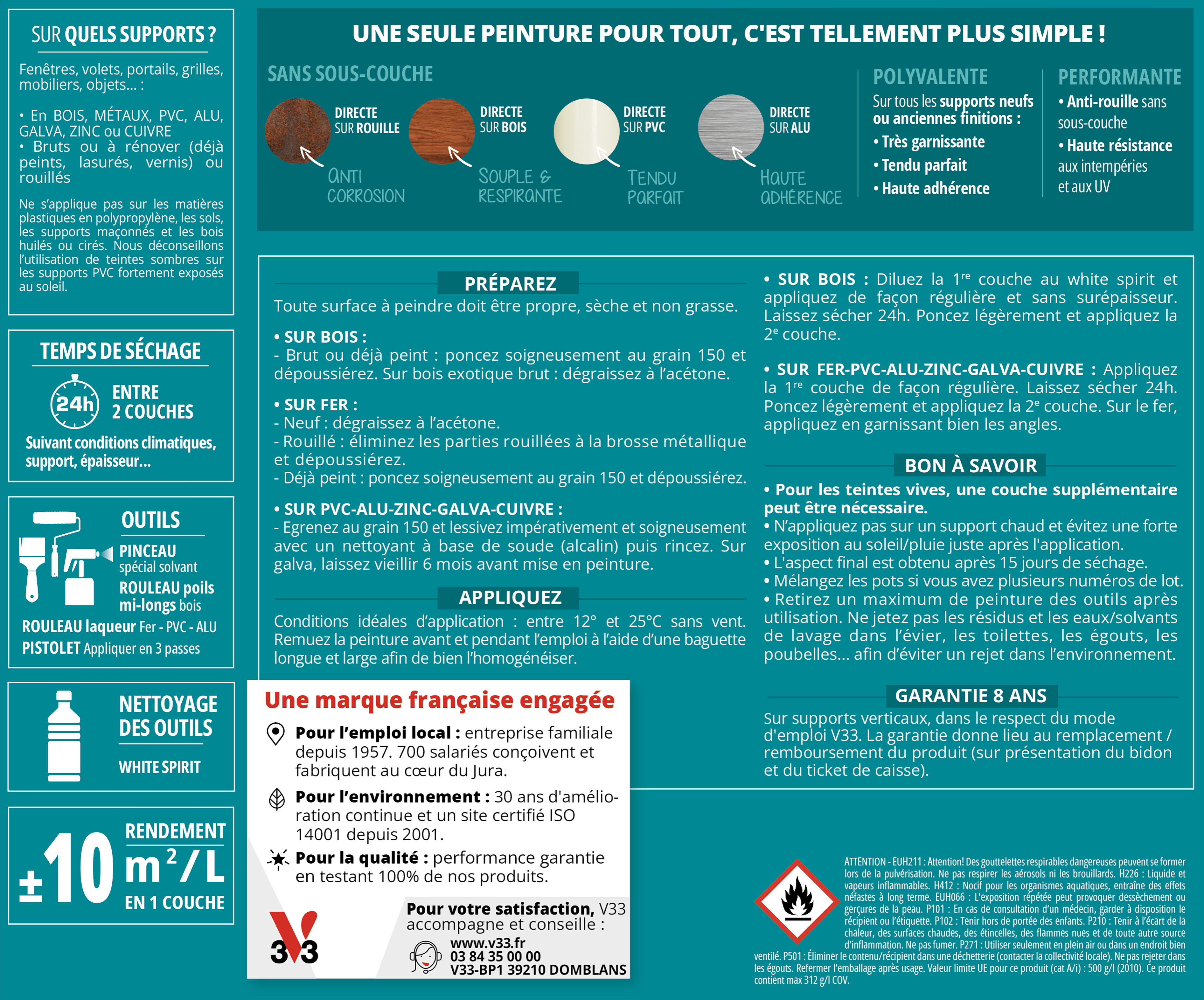 SUR QUELS SUPPORTS ?

Fenêtres, volets, portails, grilles, mobiliers, objets... :

• En BOIS, MÉTAUX, PVC, ALU, GALVA, ZINC ou CUIVRE
• Bruts ou à rénover (déjà peints, lasurés, vernis) ou rouillés

Ne s'applique pas sur les matières plastiques en polypropylène, les sols, les supports maçonnés et les bois huilés ou cirés. Nous déconseillons l'utilisation de teintes sombres sur les supports PVC fortement exposés au soleil.

TEMPS DE SÉCHAGE

24h ENTRE 2 COUCHES

Suivant conditions climatiques, support, épaisseur...

OUTILS

PINCEAU spécial solvant
ROULEAU poils mi-longs bois
ROULEAU laqueur Fer - PVC - ALU
PISTOLET Appliquer en 3 passes

NETTOYAGE DES OUTILS

WHITE SPIRIT

RENDEMENT
±10 m²/L
EN 1 COUCHE

UNE SEULE PEINTURE POUR TOUT, C'EST TELLEMENT PLUS SIMPLE !

SANS SOUS-COUCHE

DIRECTE SUR ROUILLE
ANTI CORROSION

DIRECTE SUR BOIS
SOUPLE & RESPIRANTE

DIRECTE SUR PVC
TENDU PARFAIT

DIRECTE SUR ALU
HAUTE ADHÉRENCE

POLYVALENTE
Sur tous les supports neufs ou anciennes finitions :
• Très garnissante
• Tendu parfait
• Haute adhérence

PERFORMANTE
• Anti-rouille sans sous-couche
• Haute résistance aux intempéries et aux UV

PRÉPAREZ
Toute surface à peindre doit être propre, sèche et non grasse.

• SUR BOIS :
- Brut ou déjà peint : poncez soigneusement au grain 150 et dépoussiérez. Sur bois exotique brut : dégraissez à l'acétone.

• SUR FER :
- Neuf : dégraissez à l'acétone.
- Rouillé : éliminez les parties rouillées à la brosse métallique et dépoussiérez.
- Déjà peint : poncez soigneusement au grain 150 et dépoussiérez.

• SUR PVC-ALU-ZINC-GALVA-CUIVRE :
- Egrenez au grain 150 et lessivez impérativement et soigneusement avec un nettoyant à base de soude (alcalin) puis rincez. Sur galva, laissez vieillir 6 mois avant mise en peinture.

APPLIQUEZ
Conditions idéales d'application : entre 12° et 25°C sans vent. Remuez la peinture avant et pendant l'emploi à l'aide d'une baguette longue et large afin de bien l'homogénéiser.

• SUR BOIS : Diluez la 1$^{re}$ couche au white spirit et appliquez de façon régulière et sans surépaisseur. Laissez sécher 24h. Poncez légèrement et appliquez la 2$^{e}$ couche.

• SUR FER-PVC-ALU-ZINC-GALVA-CUIVRE : Appliquez la 1$^{re}$ couche de façon régulière. Laissez sécher 24h. Poncez légèrement et appliquez la 2$^{e}$ couche. Sur le fer, appliquez en garnissant bien les angles.

BON À SAVOIR
• Pour les teintes vives, une couche supplémentaire peut être nécessaire.
• N'appliquez pas sur un support chaud et évitez une forte exposition au soleil/pluie juste après l'application.
• L'aspect final est obtenu après 15 jours de séchage.
• Mélangez les pots si vous avez plusieurs numéros de lot.
• Retirez un maximum de peinture des outils après utilisation. Ne jetez pas les résidus et les eaux/solvants de lavage dans l'évier, les toilettes, les égouts, les poubelles... afin d'éviter un rejet dans l'environnement.

GARANTIE 8 ANS
Sur supports verticaux, dans le respect du mode d'emploi V33. La garantie donne lieu au remplacement / remboursement du produit (sur présentation du bidon et du ticket de caisse).

Une marque française engagée
Pour l'emploi local : entreprise familiale depuis 1957. 700 salariés conçoivent et fabriquent au cœur du Jura.
Pour l'environnement : 30 ans d'amélioration continue et un site certifié ISO 14001 depuis 2001.
Pour la qualité : performance garantie en testant 100% de nos produits.

V33
Pour votre satisfaction, V33 accompagne et conseille :
www.v33.fr
03 84 35 00 00
V33-BP1 39210 DOMBLANS

ATTENTION - EUH211 : Attention! Des gouttelettes respirables dangereuses peuvent se former lors de la pulvérisation. Ne pas respirer les aérosols ni les brouillards. H226 : Liquide et vapeurs inflammables. H412 : Nocif pour les organismes aquatiques, entraîne des effets néfastes à long terme. EUH066 : L'exposition répétée peut provoquer dessèchement ou gerçures de la peau. P101 : En cas de consultation d'un médecin, garder à disposition le récipient ou l'étiquette. P102 : Tenir hors de portée des enfants. P210 : Tenir à l'écart de la chaleur, des surfaces chaudes, des étincelles, des flammes nues et de toute autre source d'inflammation. Ne pas fumer. P271 : Utiliser seulement en plein air ou dans un endroit bien ventilé. P501 : Éliminer le contenu/récipient dans une déchetterie (contacter la collectivité locale). Ne pas rejeter dans les égouts. Refermer l'emballage après usage. Valeur limite UE pour ce produit (cat A/i) : 500 g/l (2010). Ce produit contient max 312 g/l COV.